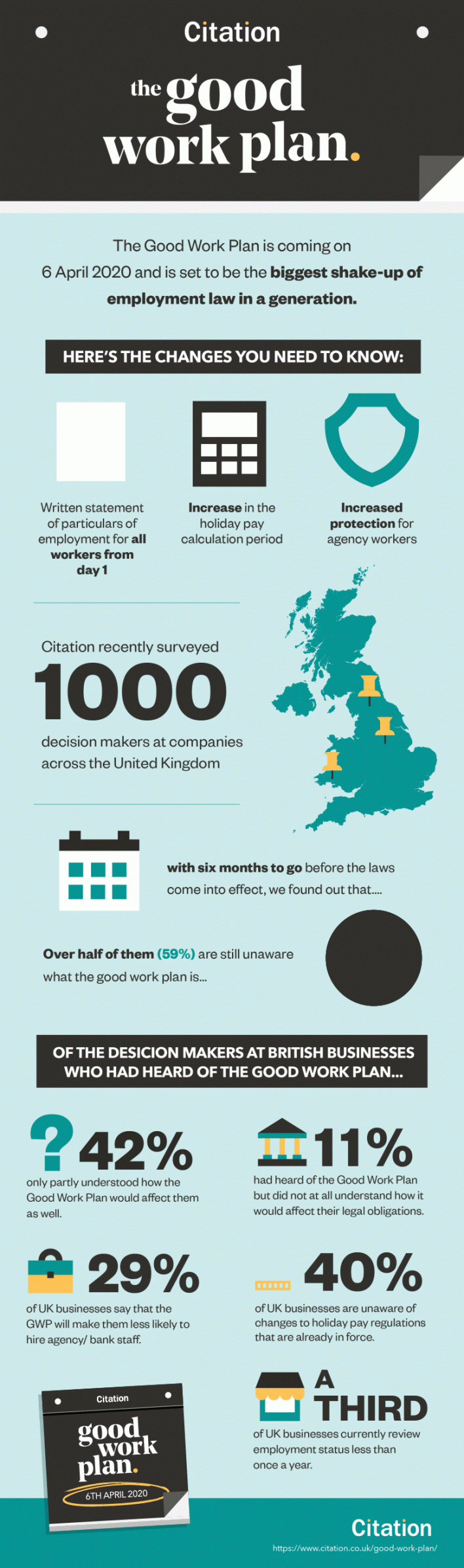 Citation

the good work plan.

The Good Work Plan is coming on 6 April 2020 and is set to be the biggest shake-up of employment law in a generation.

HERE'S THE CHANGES YOU NEED TO KNOW:

Written statement of particulars of employment for all workers from day 1

Increase in the holiday pay calculation period

Increased protection for agency workers

Citation recently surveyed

1000

decision makers at companies across the United Kingdom

with six months to go before the laws come into effect, we found out that....

Over half of them (59%) are still unaware what the good work plan is...

OF THE DESICION MAKERS AT BRITISH BUSINESSES WHO HAD HEARD OF THE GOOD WORK PLAN...

42%
only partly understood how the Good Work Plan would affect them as well.

11%
had heard of the Good Work Plan but did not at all understand how it would affect their legal obligations.

29%
of UK businesses say that the GWP will make them less likely to hire agency/ bank staff.

40%
of UK businesses are unaware of changes to holiday pay regulations that are already in force.

A THIRD
of UK businesses currently review employment status less than once a year.

Citation
good work plan.
6TH APRIL 2020

Citation
https://www.citation.co.uk/good-work-plan/